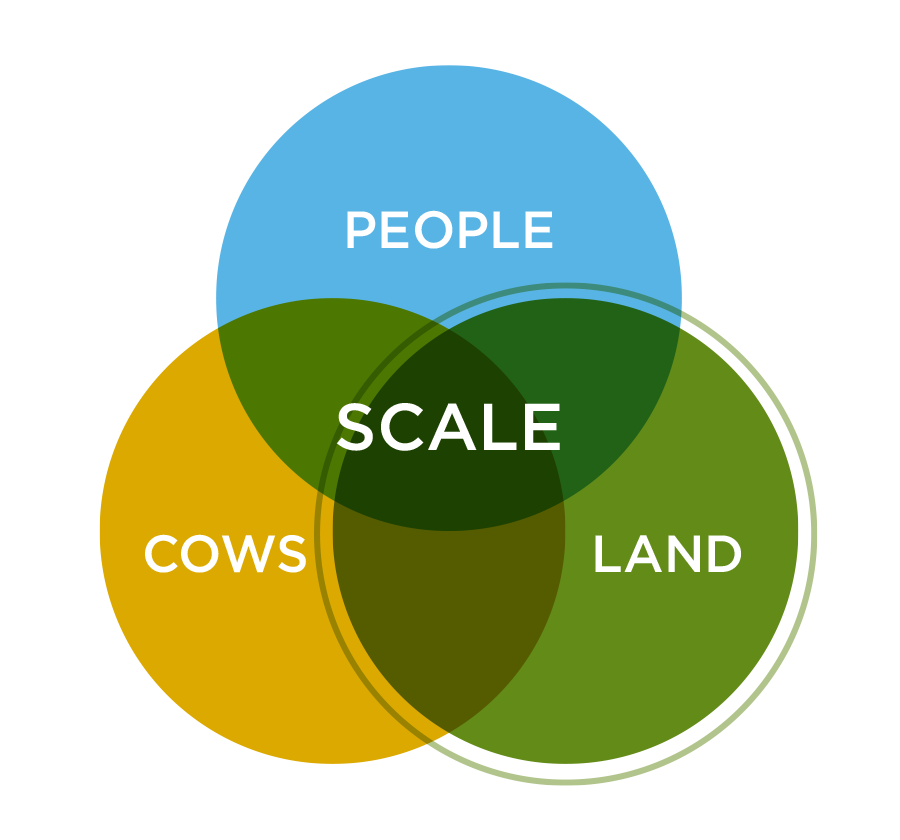 PEOPLE

SCALE

COWS

LAND