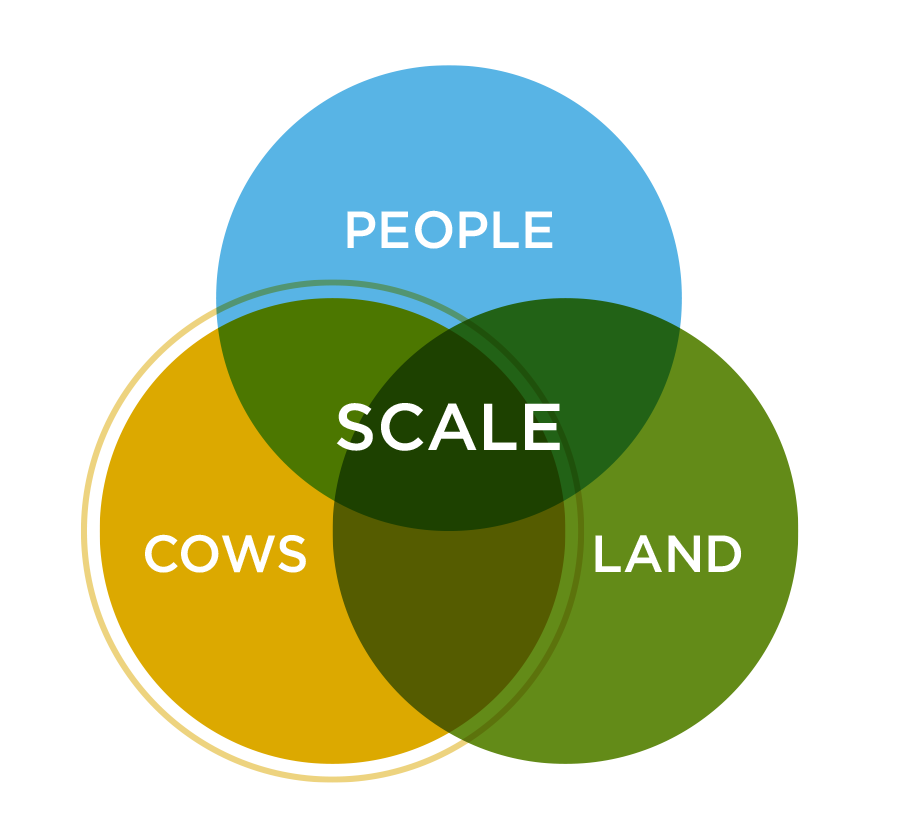 PEOPLE

SCALE

COWS

LAND